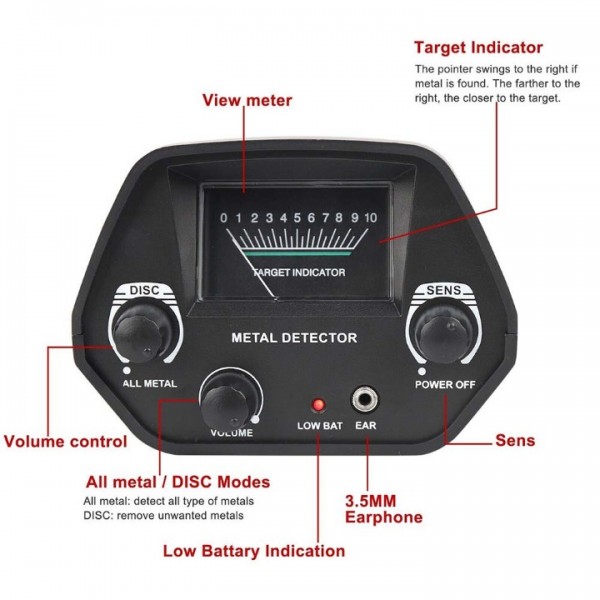 Target Indicator

The pointer swings to the right if metal is found. The farther to the right, the closer to the target.

View meter

0 1 2 3 4 5 6 7 8 9 10

TARGET INDICATOR

DISC

SENS

METAL DETECTOR

ALL METAL

POWER OFF

VOLUME

LOW BAT

EAR

Volume control

Sens

All metal / DISC Modes

All metal: detect all type of metals
DISC: remove unwanted metals

3.5MM Earphone

Low Battary Indication