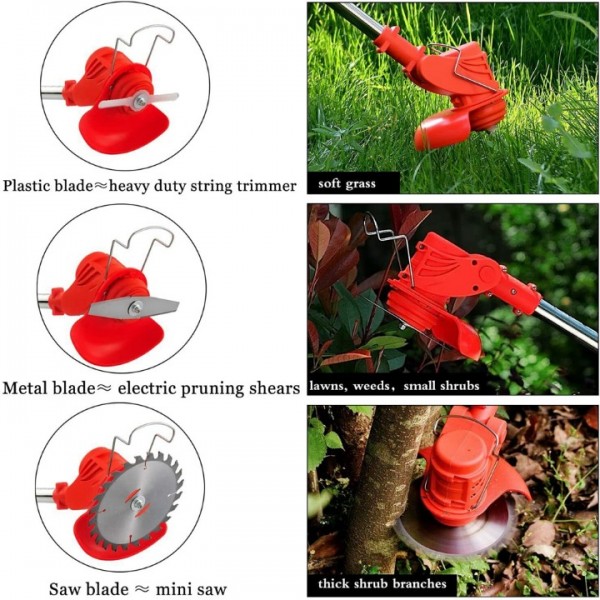 Plastic blade≈heavy duty string trimmer

soft grass

Metal blade≈ electric pruning shears

lawns, weeds, small shrubs

Saw blade ≈ mini saw

thick shrub branches