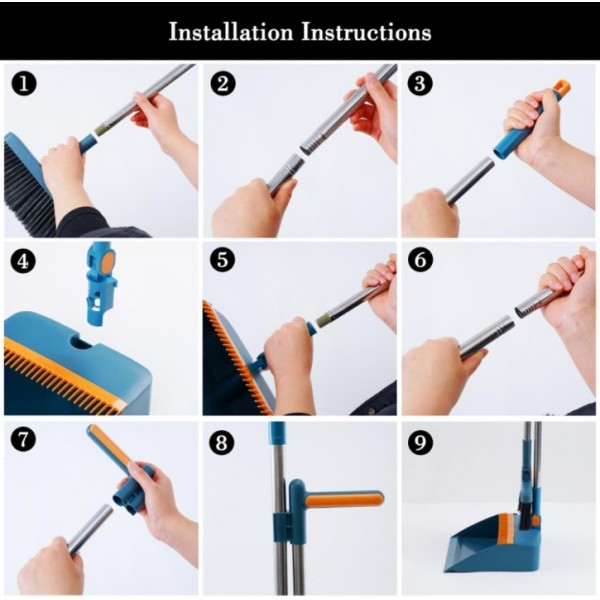 Installation Instructions

1

2

3

4

5

6

7

8

9