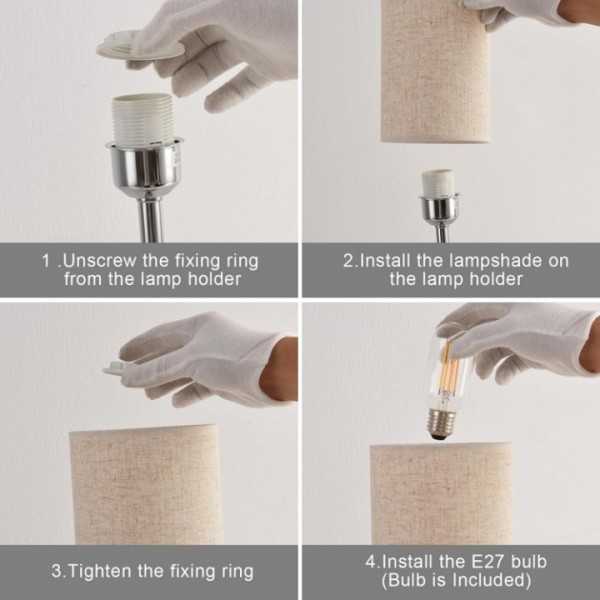 1 .Unscrew the fixing ring from the lamp holder

2.Install the lampshade on the lamp holder

3.Tighten the fixing ring

4.Install the E27 bulb (Bulb is Included)