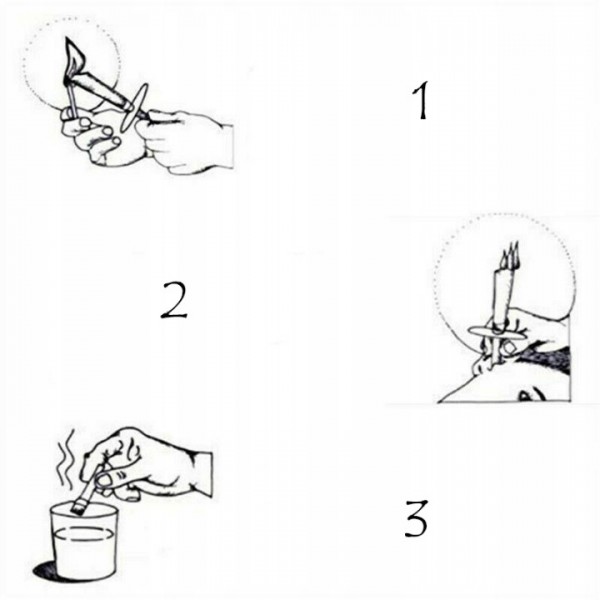 1

2

3