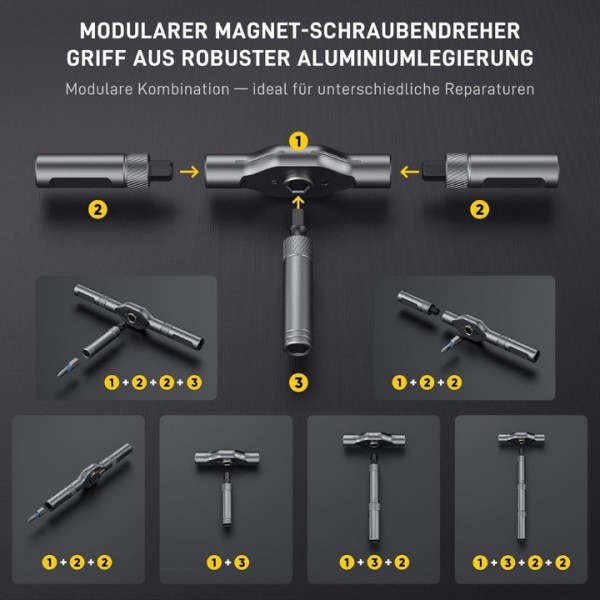 MODULARER MAGNET-SCHRAUBENDREHER
GRIFF AUS ROBUSTER ALUMINIUMLEGIERUNG

Modulare Kombination — ideal für unterschiedliche Reparaturen

1

2

2

3

1 + 2 + 2 + 3

1 + 2 + 2

1 + 2 + 2

1 + 3

1 + 3 + 2

1 + 3 + 2 + 2