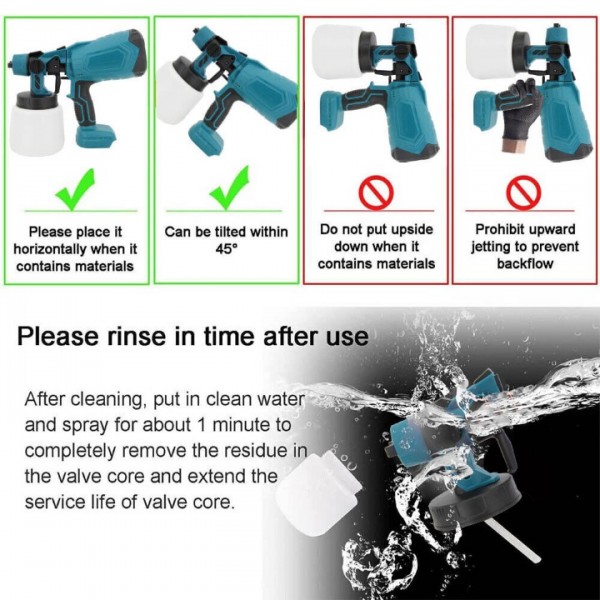 Please place it horizontally when it contains materials

Can be tilted within 45°

Do not put upside down when it contains materials

Prohibit upward jetting to prevent backflow

Please rinse in time after use

After cleaning, put in clean water and spray for about 1 minute to completely remove the residue in the valve core and extend the service life of valve core.