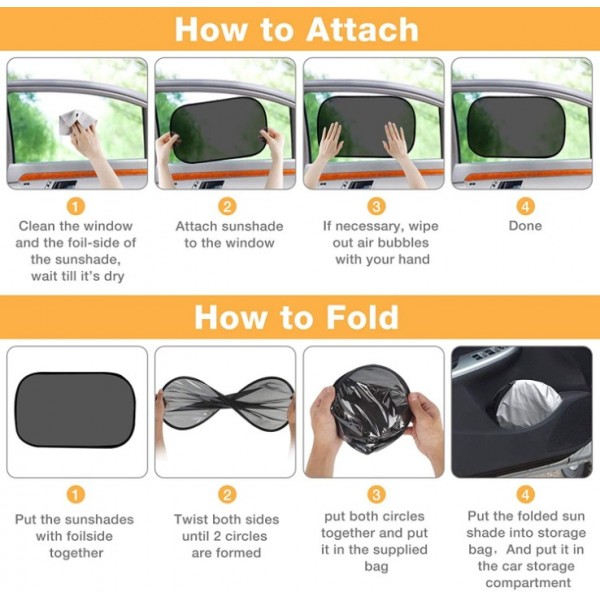 How to Attach

1
Clean the window and the foil-side of the sunshade, wait till it's dry

2
Attach sunshade to the window

3
If necessary, wipe out air bubbles with your hand

4
Done

How to Fold

1
Put the sunshades with foilside together

2
Twist both sides until 2 circles are formed

3
put both circles together and put it in the supplied bag

4
Put the folded sun shade into storage bag, And put it in the car storage compartment