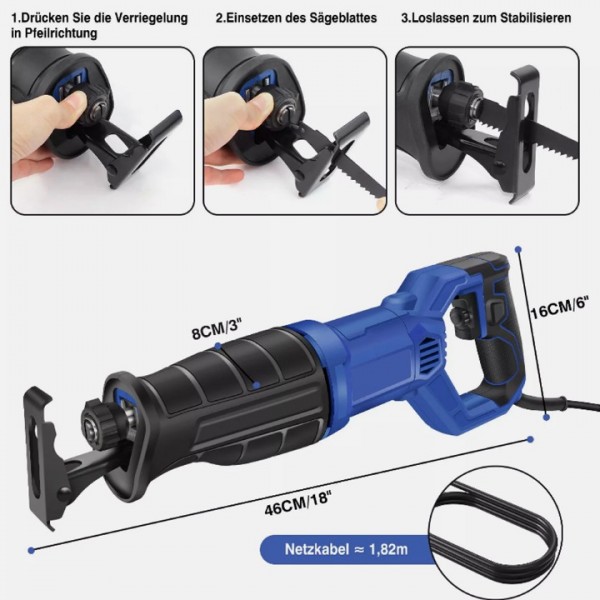 1.Drücken Sie die Verriegelung in Pfeilrichtung

2.Einsetzen des Sägeblattes

3.Loslassen zum Stabilisieren

8CM/3"

16CM/6"

46CM/18"

Netzkabel ≈ 1,82m